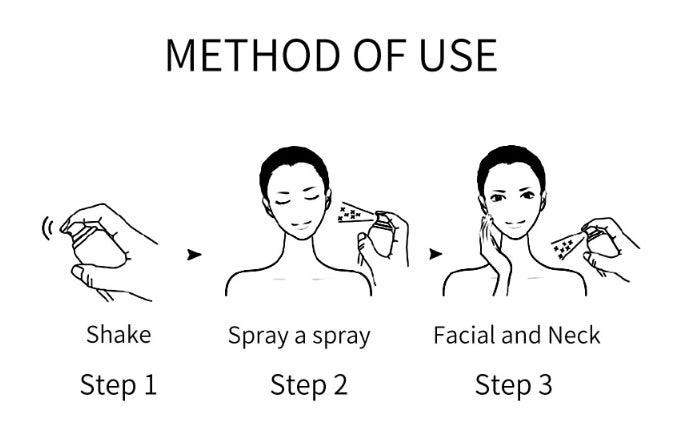 METHOD OF USE

Shake
Step 1

Spray a spray
Step 2

Facial and Neck
Step 3